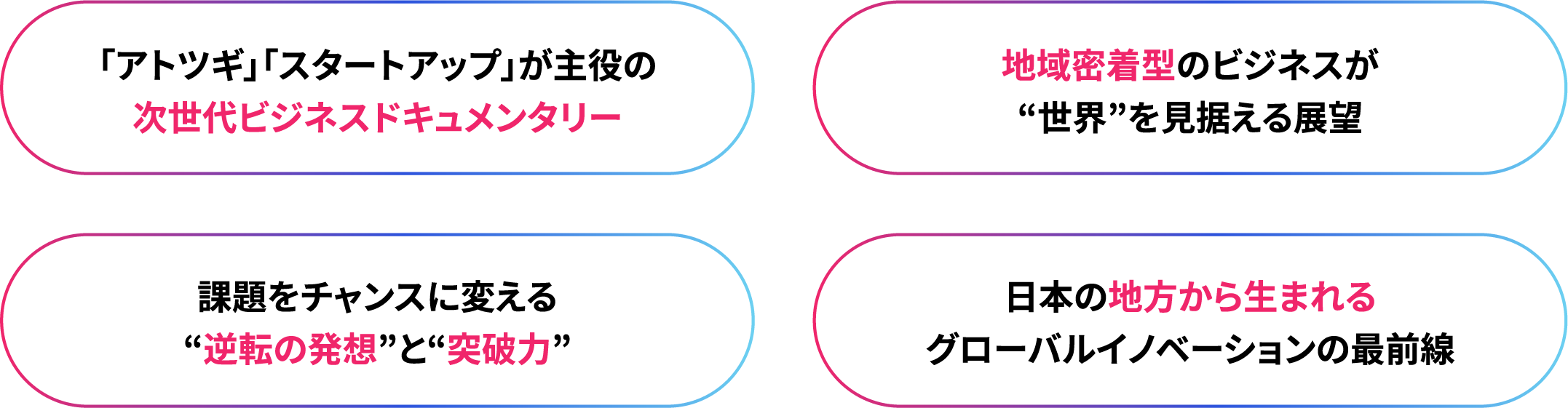 「アトツギ」「スタートアップ」が主役の
次世代ビジネスドキュメンタリー

地域密着型のビジネスが
“世界”を見据える展望

課題をチャンスに変える
“逆転の発想”と“突破力”

日本の地方から生まれる
グローバルイノベーションの最前線